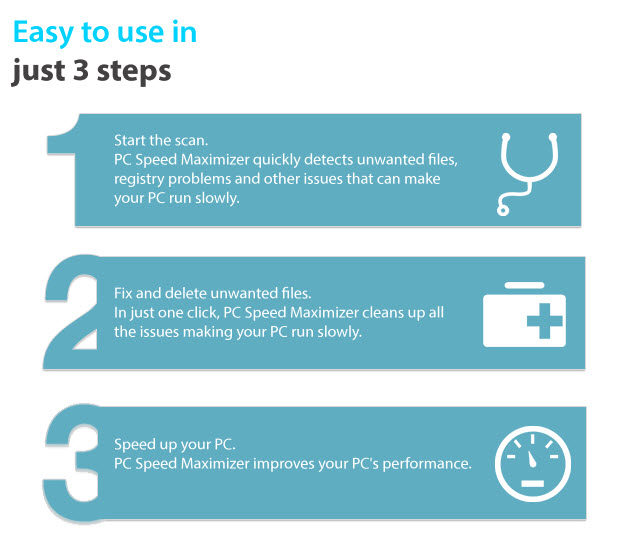 Easy to use in
just 3 steps

1

Start the scan.
PC Speed Maximizer quickly detects unwanted files, registry problems and other issues that can make your PC run slowly.

2

Fix and delete unwanted files.
In just one click, PC Speed Maximizer cleans up all the issues making your PC run slowly.

3

Speed up your PC.
PC Speed Maximizer improves your PC's performance.